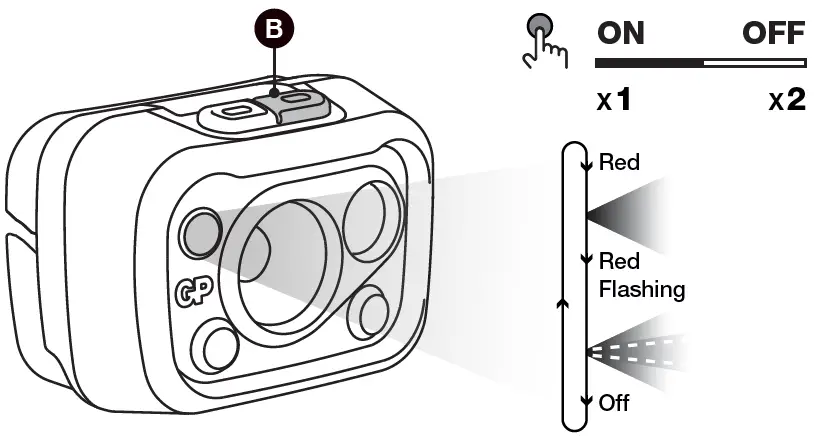 B

GP

ON OFF

x1 x2

Red

Red Flashing

Off