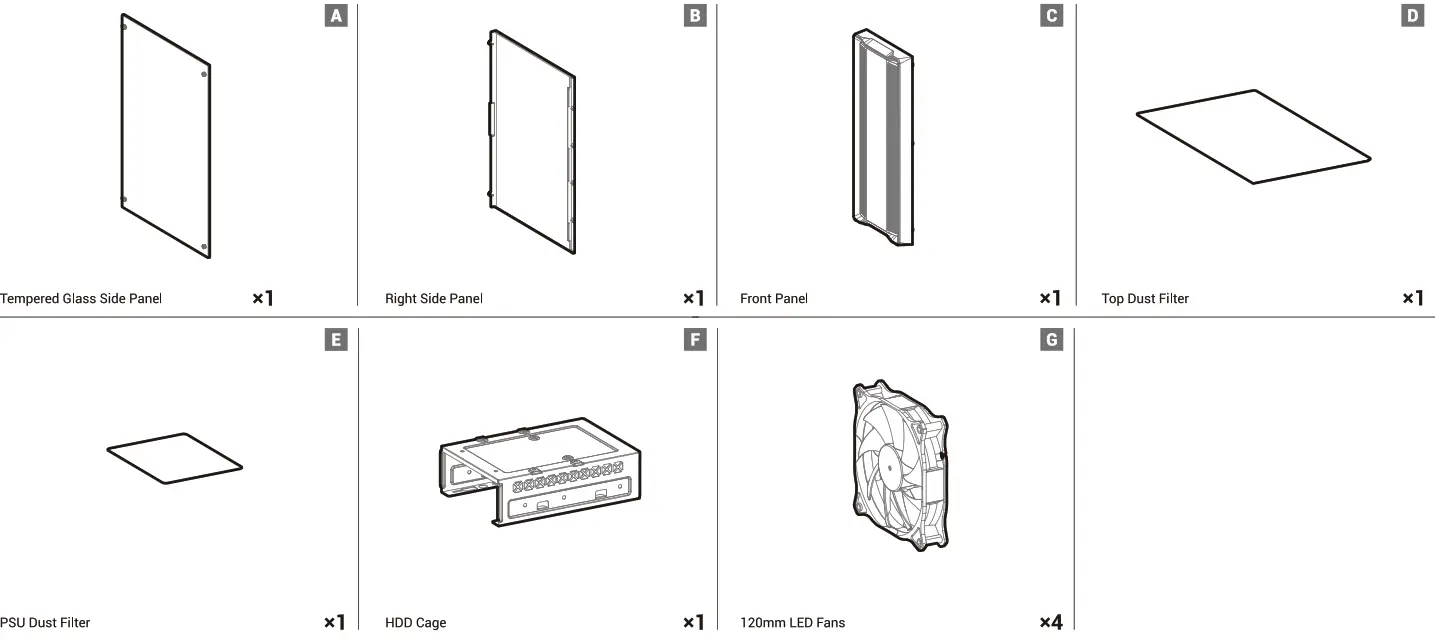 A

Tempered Glass Side Panel ×1

B

Right Side Panel ×1

C

Front Panel ×1

D

Top Dust Filter ×1

E

PSU Dust Filter ×1

F

HDD Cage ×1

G

120mm LED Fans ×4