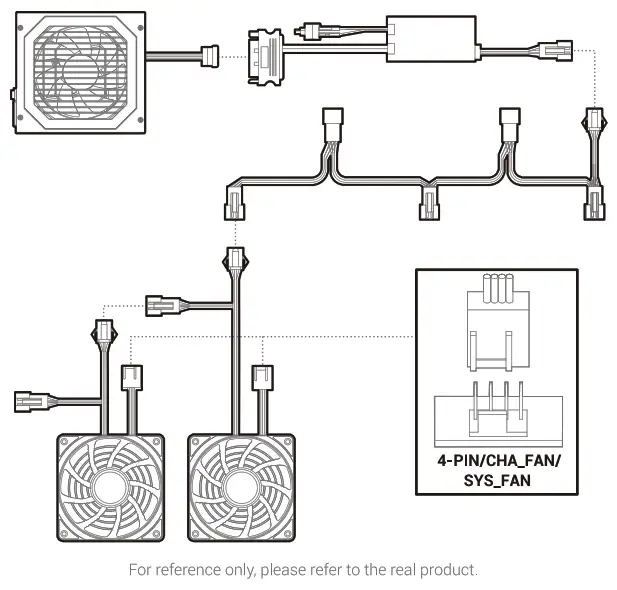 4-PIN/CHA_FAN/
SYS_FAN

For reference only, please refer to the real product.