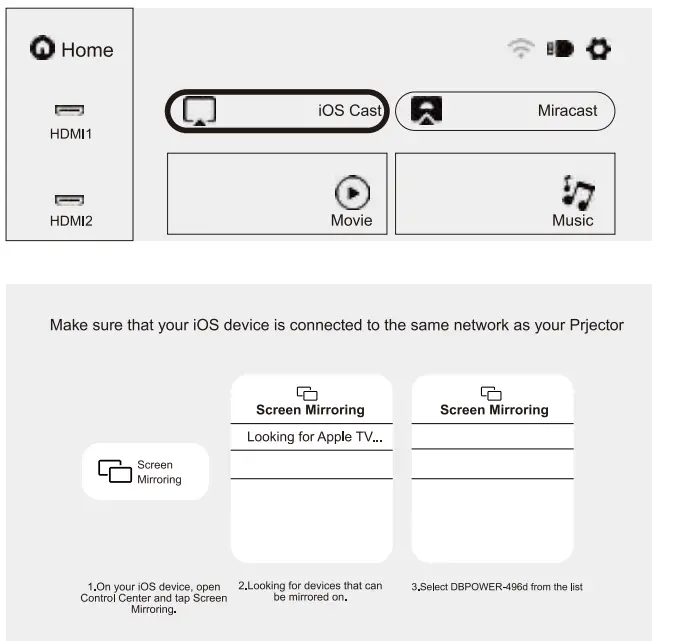 Home

HDMI1

HDMI2

iOS Cast

Miracast

Movie

Music

Make sure that your iOS device is connected to the same network as your Prjector

Screen Mirroring

Screen Mirroring

Looking for Apple TV...

Screen Mirroring

1.On your iOS device, open Control Center and tap Screen Mirroring.

2.Looking for devices that can be mirrored on.

3.Select DBPOWER-496d from the list