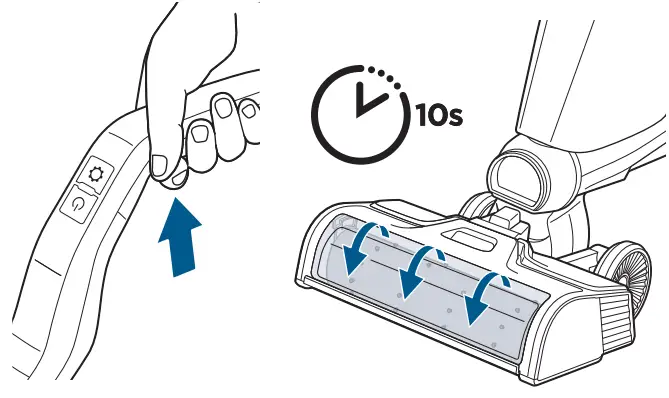 10s