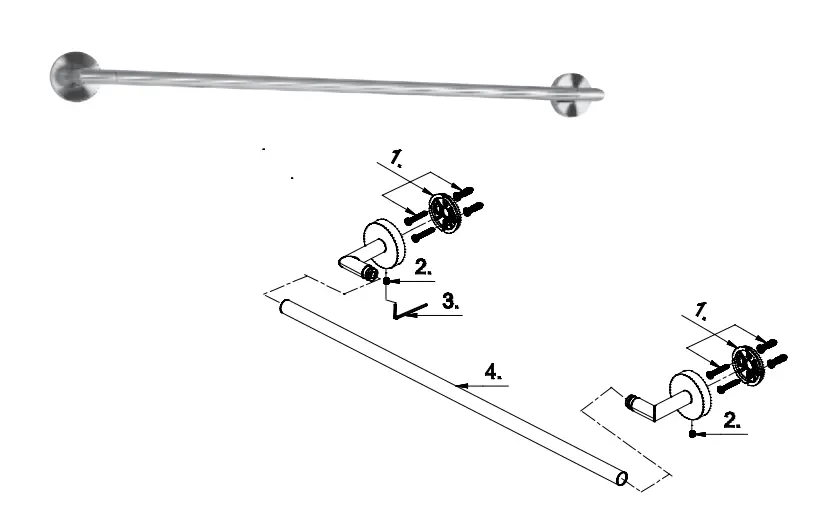 1.
2.
3.
4.
1.
2.