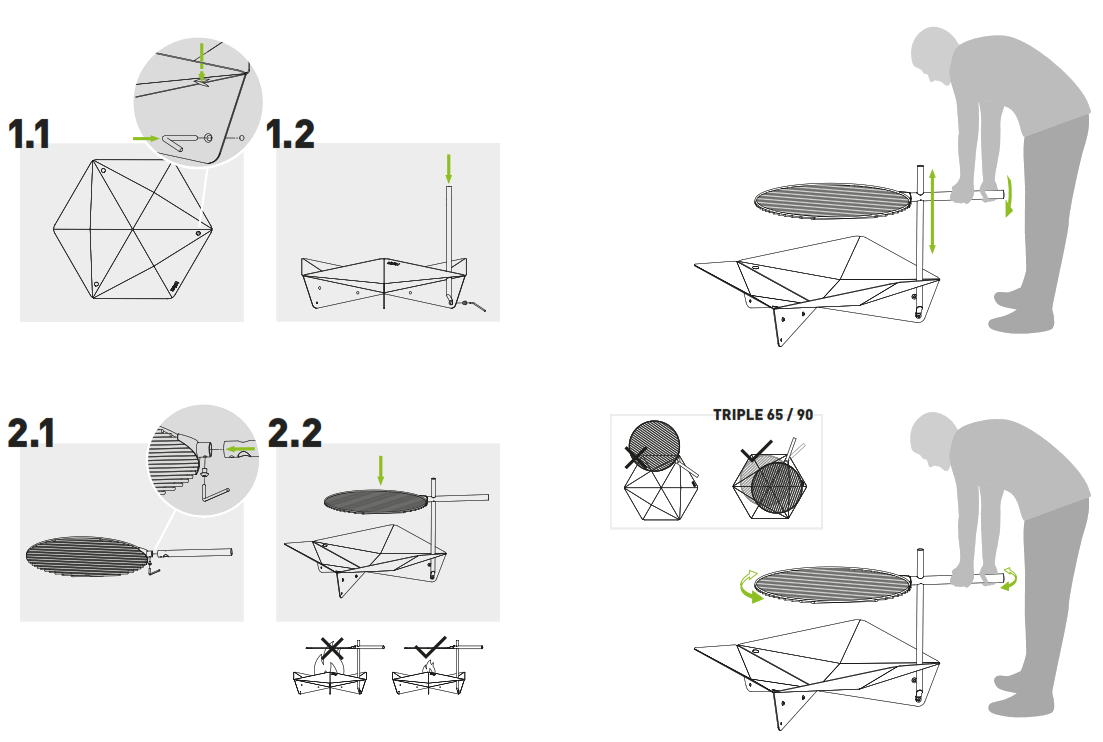 1.1

1.2

2.1

2.2

TRIPLE 65 / 90