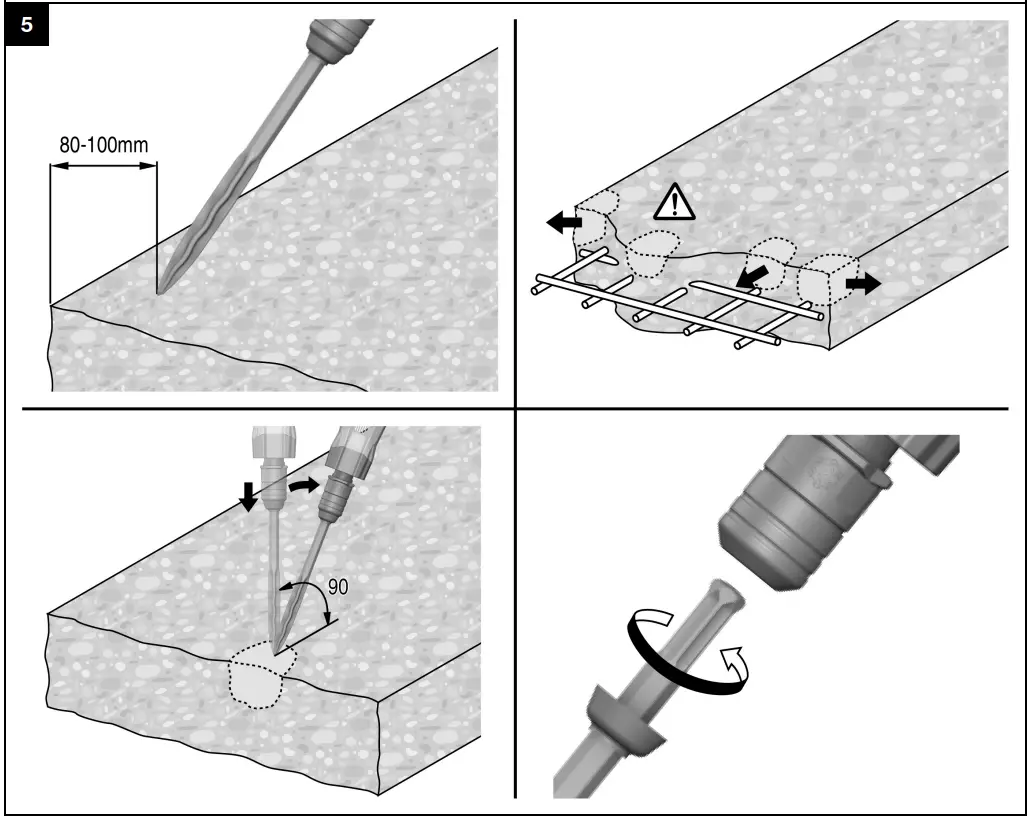 5

80-100mm

90