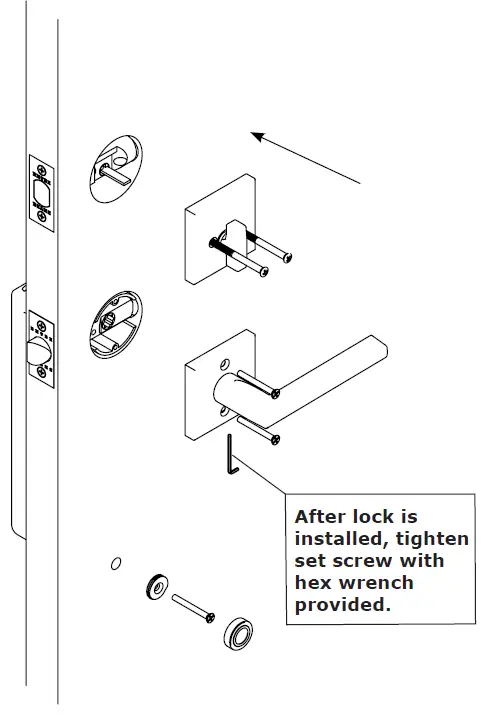 After lock is installed, tighten set screw with hex wrench provided.