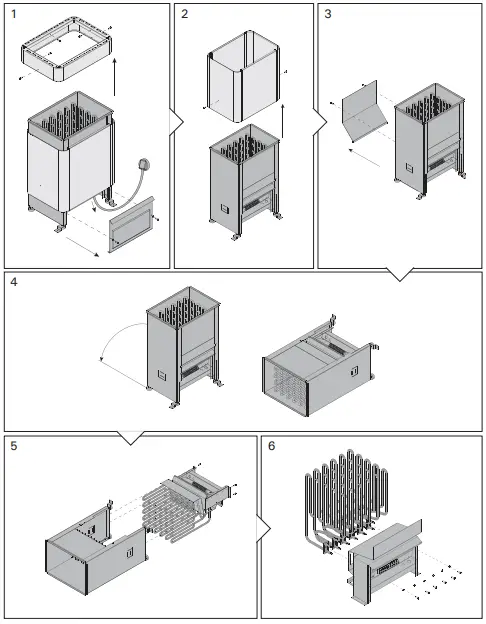 1

2

3

4

5

6