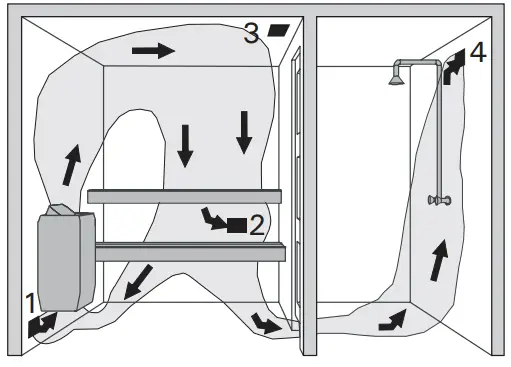 3
4
2
1