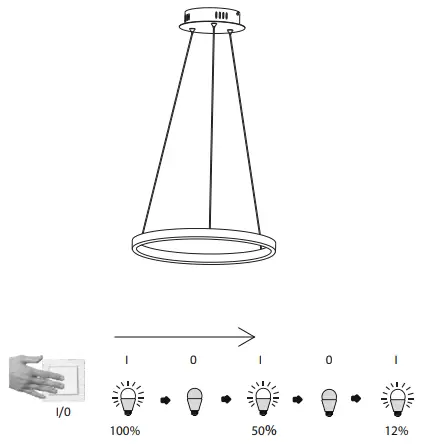 I 0 I 0 I

I/0

100% 50% 12%