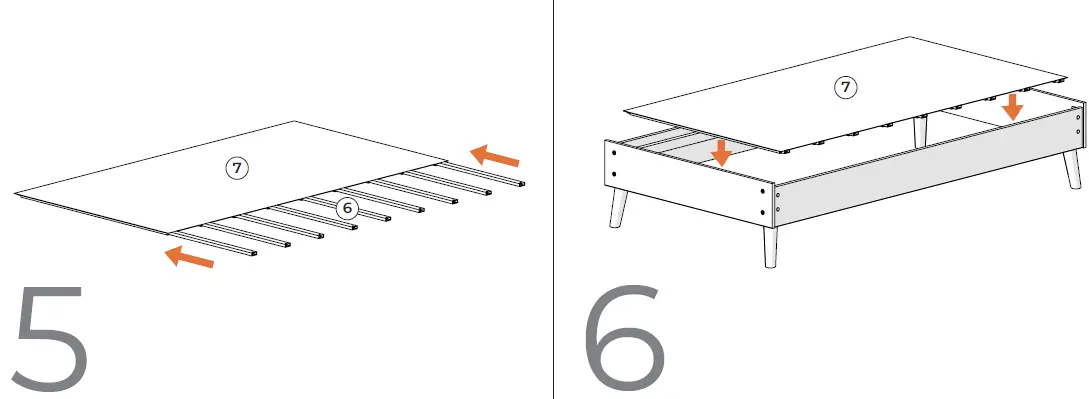 7
6
5

7
6