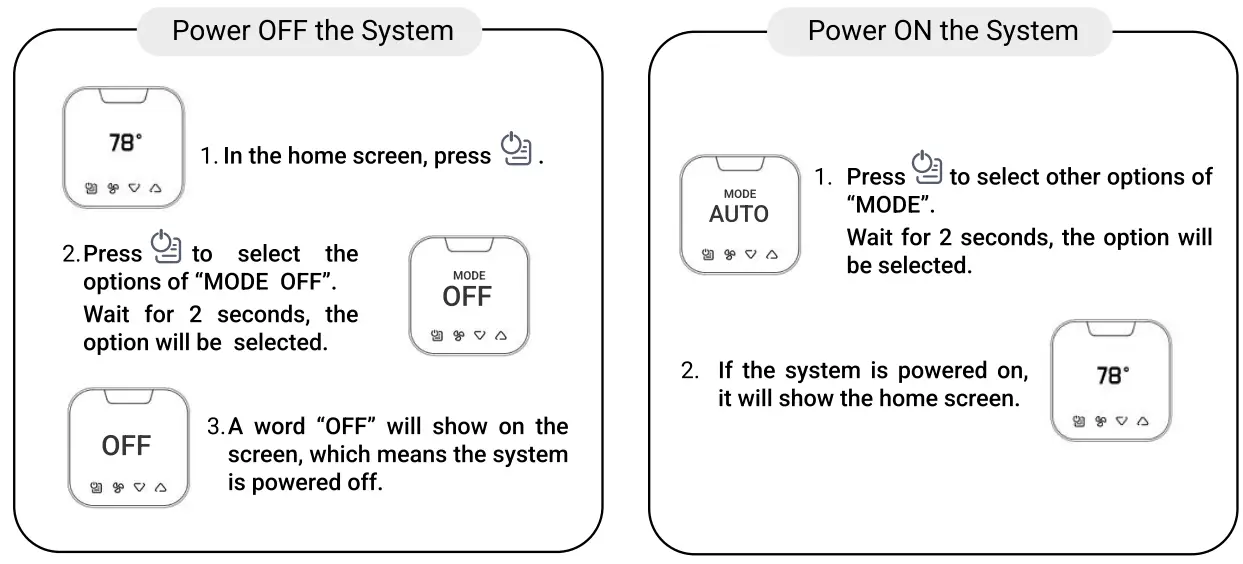 Power OFF the System

78°

1. In the home screen, press .

2. Press  to select the options of "MODE OFF".
Wait for 2 seconds, the option will be selected.

MODE
OFF

OFF

3. A word "OFF" will show on the screen, which means the system is powered off.

Power ON the System

MODE
AUTO

1. Press  to select other options of "MODE".
Wait for 2 seconds, the option will be selected.

2. If the system is powered on, it will show the home screen.

78°