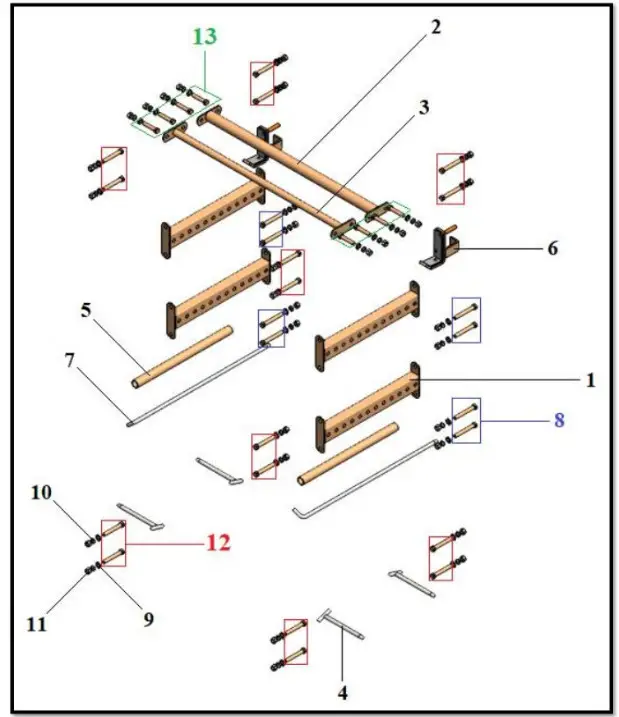 13
2
3
6
5
7
1
8
10
12
11
9
4