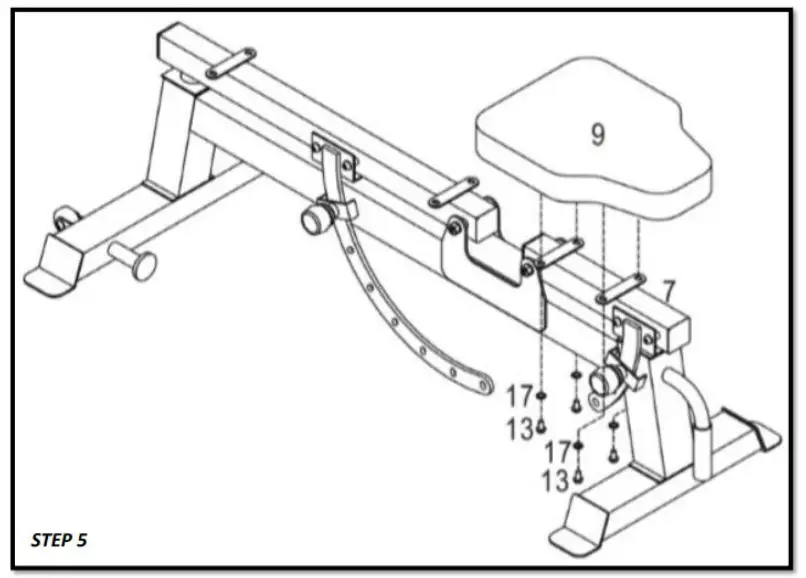 9

7

17

13

17

13

STEP 5