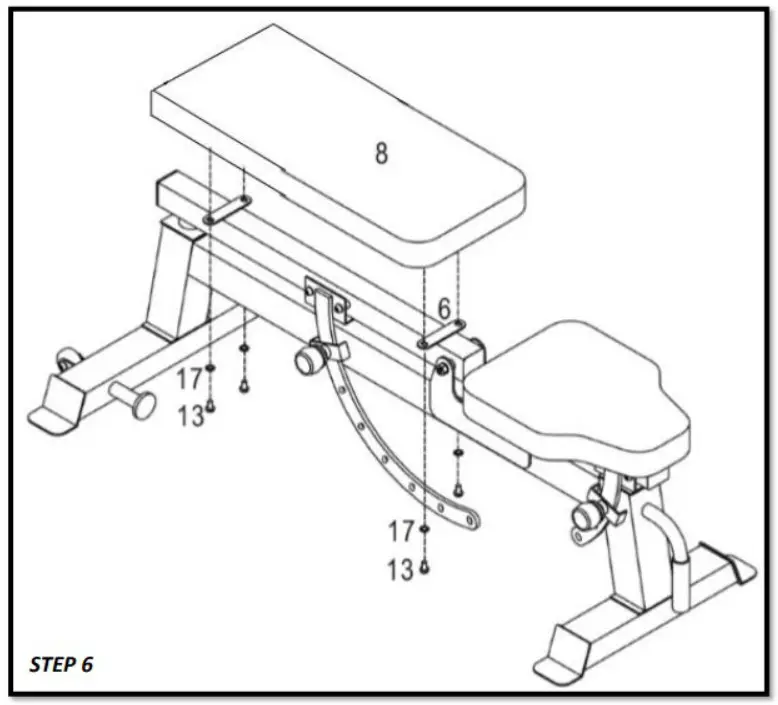 8

6

17

13

17

13

STEP 6