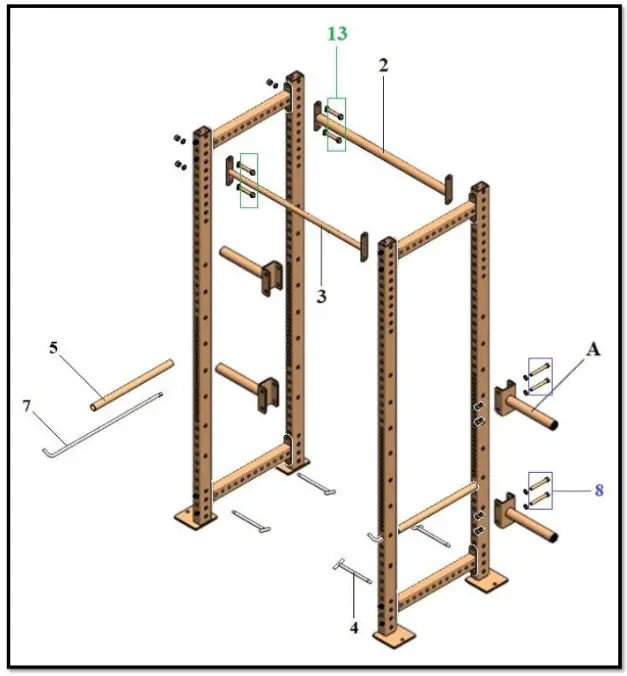 13
2
3
5
7
A
8
4