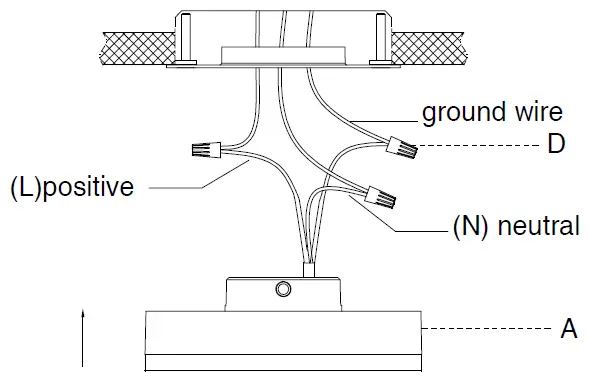 ground wire
D
(L)positive
(N) neutral
A