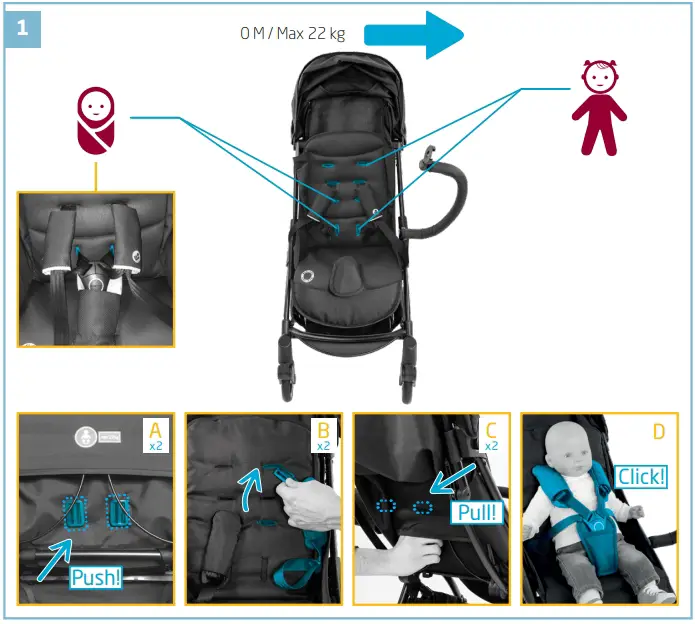 1

0 M / Max 22 kg

A x2

Push!

B x2

C x2

Pull!

D

Click!