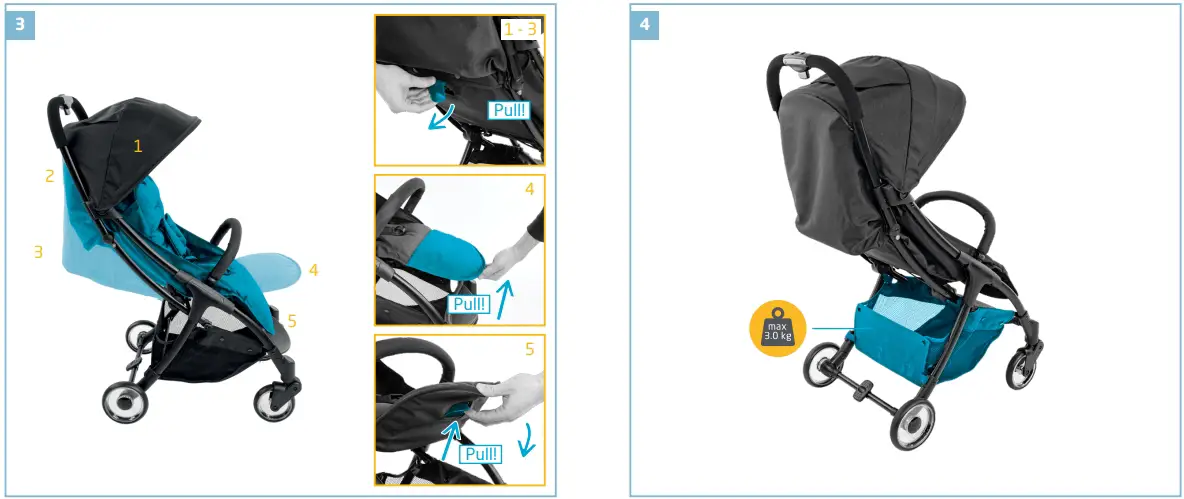 3

1
2
3
4
5

1 - 3
Pull!

4
Pull!

5
Pull!

4

max
3.0 kg