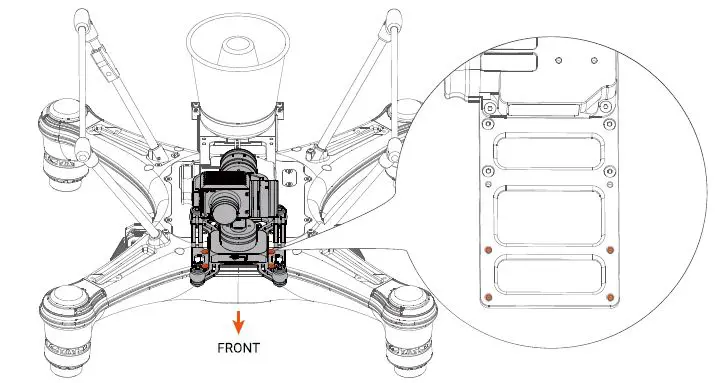 FRONT