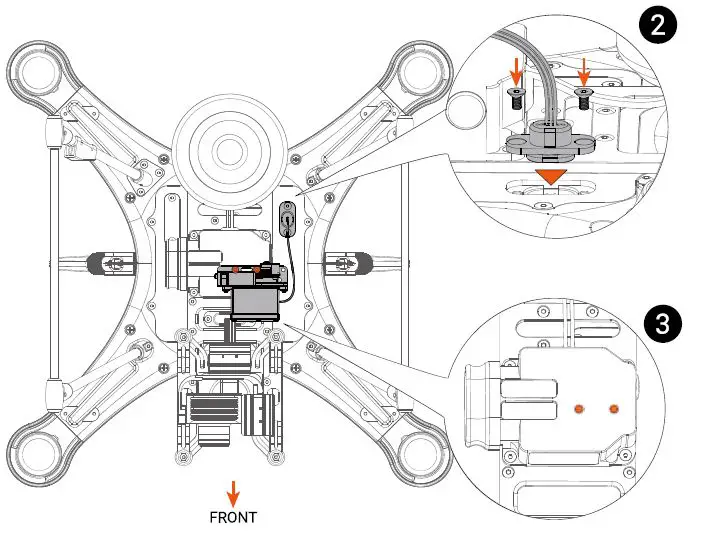 2

3

FRONT