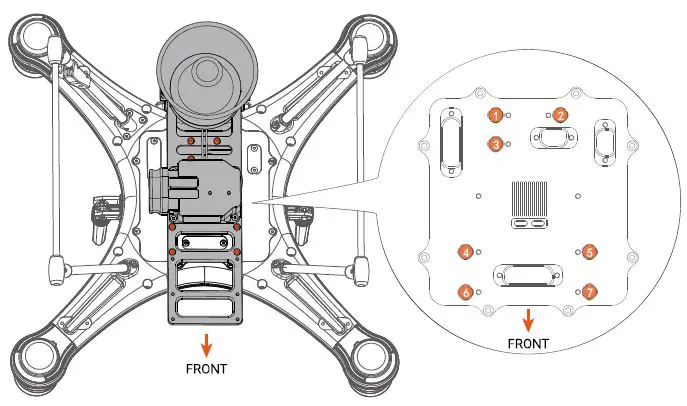 FRONT

1
2
3
4
5
6
7

FRONT