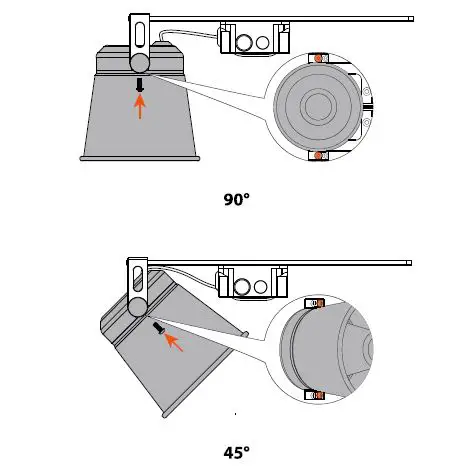 90°

45°