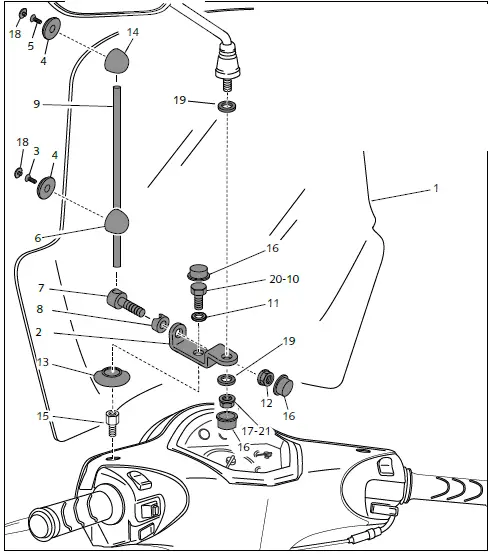 18
5
4
14
9
19
18
3
4
1
6
16
20-10
7
11
8
2
19
13
12
16
15
17-21
16