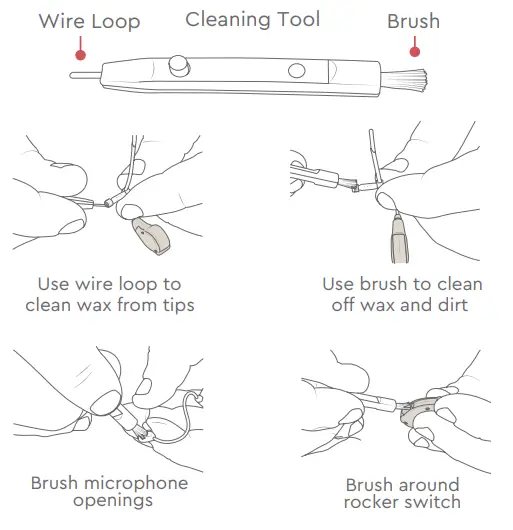 Wire Loop

Cleaning Tool

Brush

Use wire loop to clean wax from tips

Use brush to clean off wax and dirt

Brush microphone openings

Brush around rocker switch