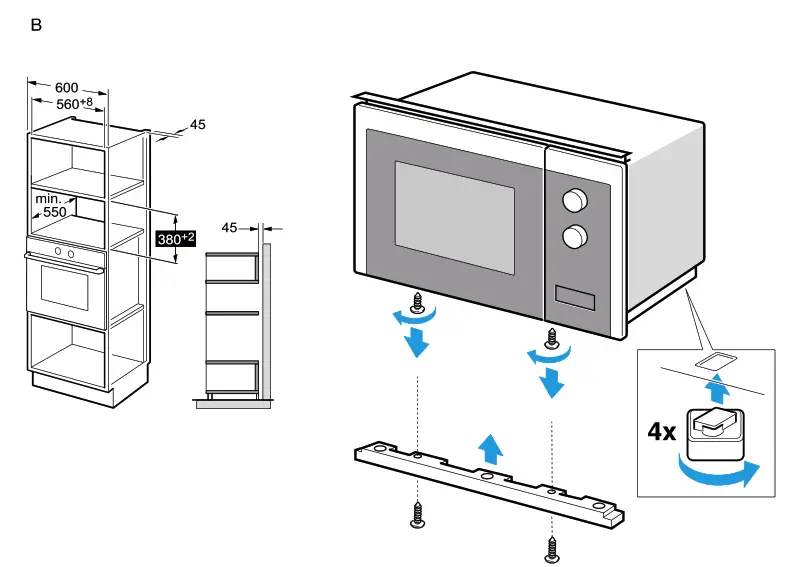 B

600

$560^{+8}$

45

min. 550

$380^{+2}$

45

4x