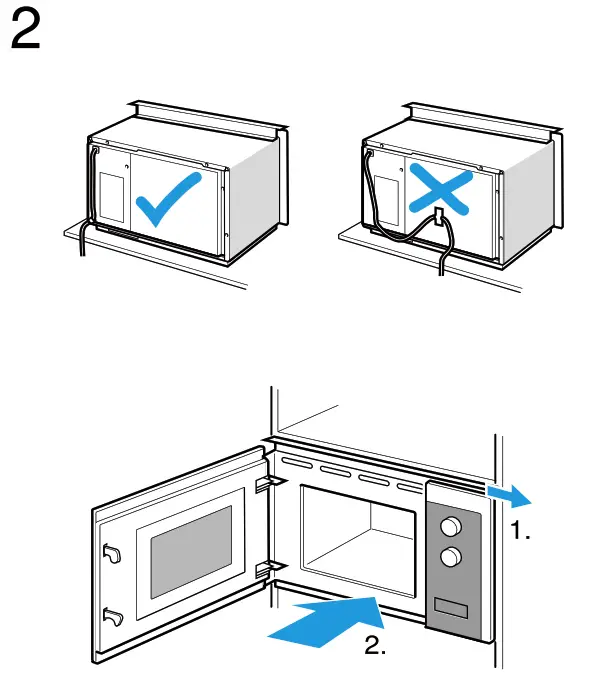 2

1.

2.