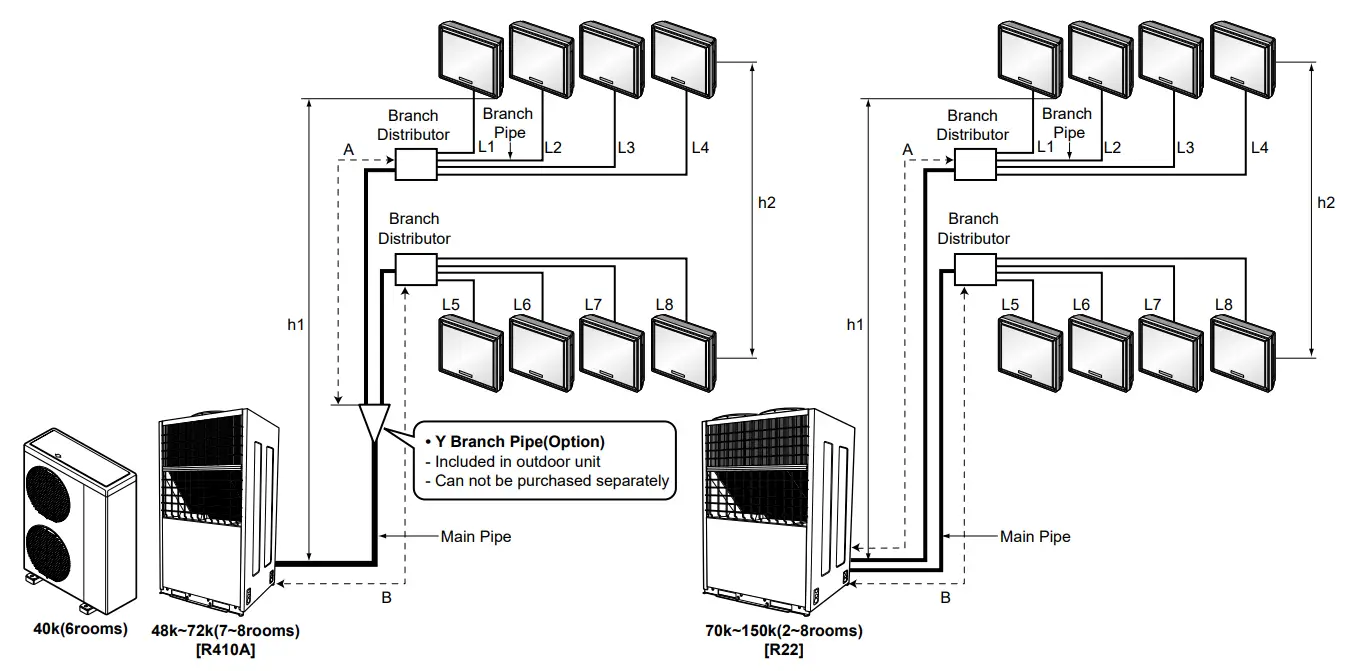 Branch Distributor

Branch Pipe

A

L1

L2

L3

L4

h2

Branch Distributor

L5

L6

L7

L8

h1

• Y Branch Pipe(Option)
- Included in outdoor unit
- Can not be purchased separately

Main Pipe

B

40k(6rooms)

48k~72k(7~8rooms)
[R410A]

Branch Distributor

Branch Pipe

A

L1

L2

L3

L4

h2

Branch Distributor

L5

L6

L7

L8

h1

Main Pipe

B

70k~150k(2~8rooms)
[R22]