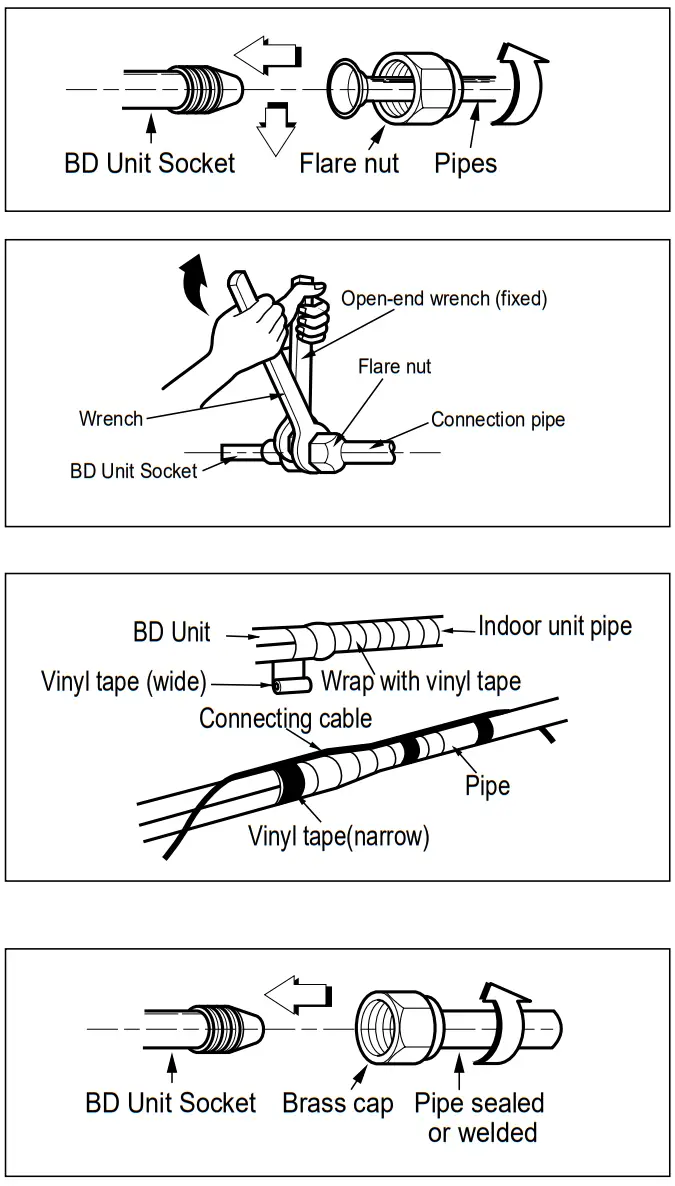 BD Unit Socket
Flare nut
Pipes

Open-end wrench (fixed)
Flare nut
Wrench
Connection pipe
BD Unit Socket

BD Unit
Indoor unit pipe
Vinyl tape (wide)
Wrap with vinyl tape
Connecting cable
Pipe
Vinyl tape(narrow)

BD Unit Socket
Brass cap
Pipe sealed or welded