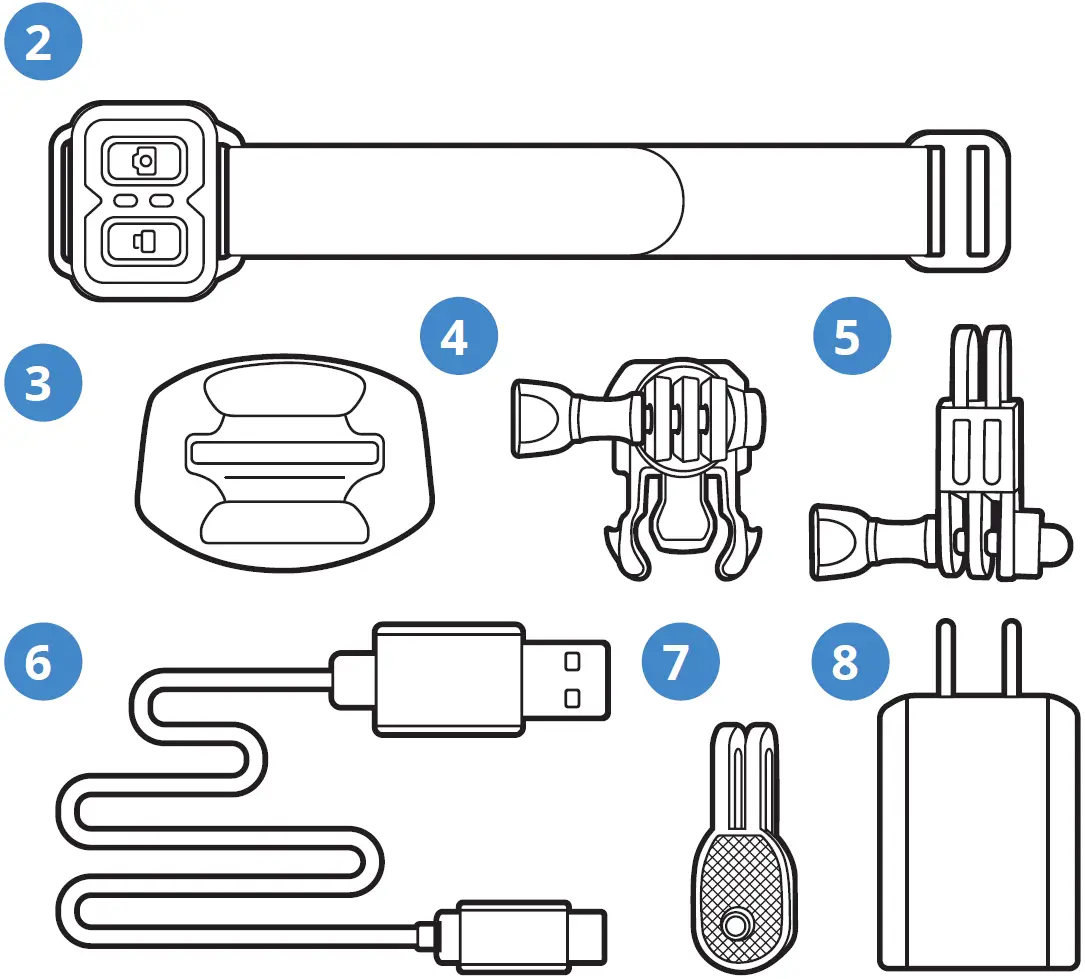 2

3

4

5

6

7

8