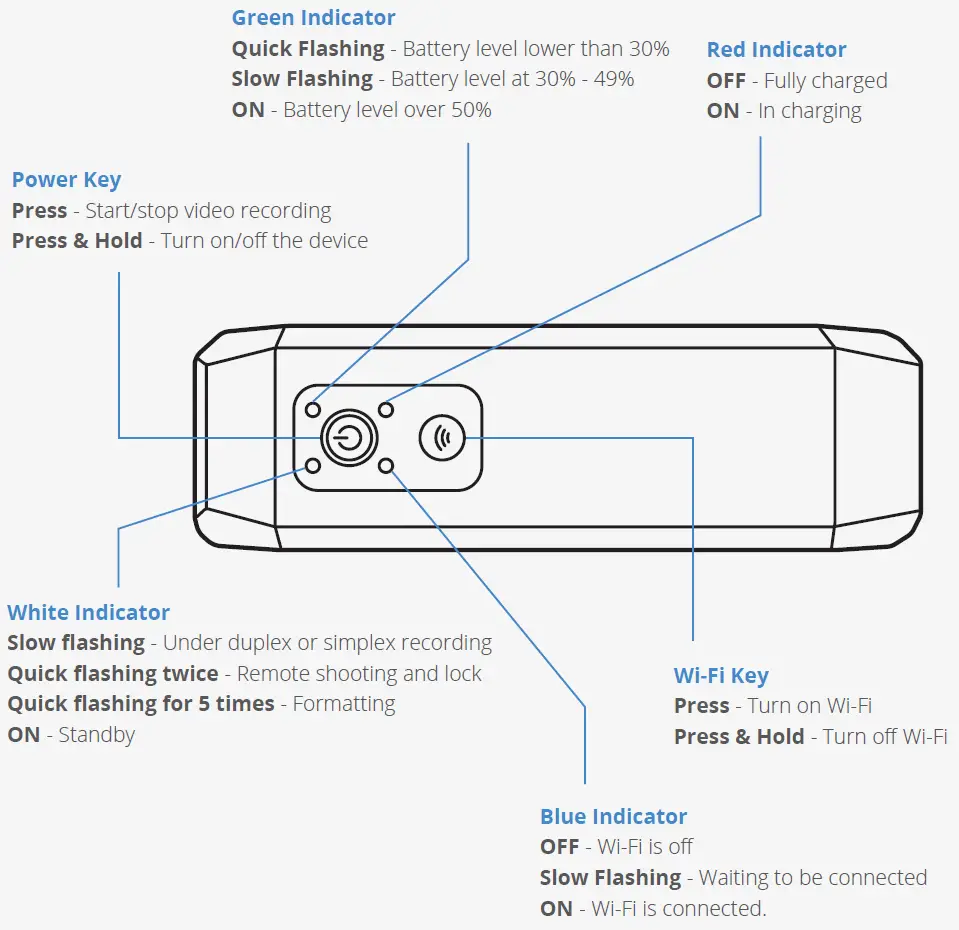 Green Indicator
Quick Flashing - Battery level lower than 30%
Slow Flashing - Battery level at 30% - 49%
ON - Battery level over 50%

Red Indicator
OFF - Fully charged
ON - In charging

Power Key
Press - Start/stop video recording
Press & Hold - Turn on/off the device

White Indicator
Slow flashing - Under duplex or simplex recording
Quick flashing twice - Remote shooting and lock
Quick flashing for 5 times - Formatting
ON - Standby

Wi-Fi Key
Press - Turn on Wi-Fi
Press & Hold - Turn off Wi-Fi

Blue Indicator
OFF - Wi-Fi is off
Slow Flashing - Waiting to be connected
ON - Wi-Fi is connected.