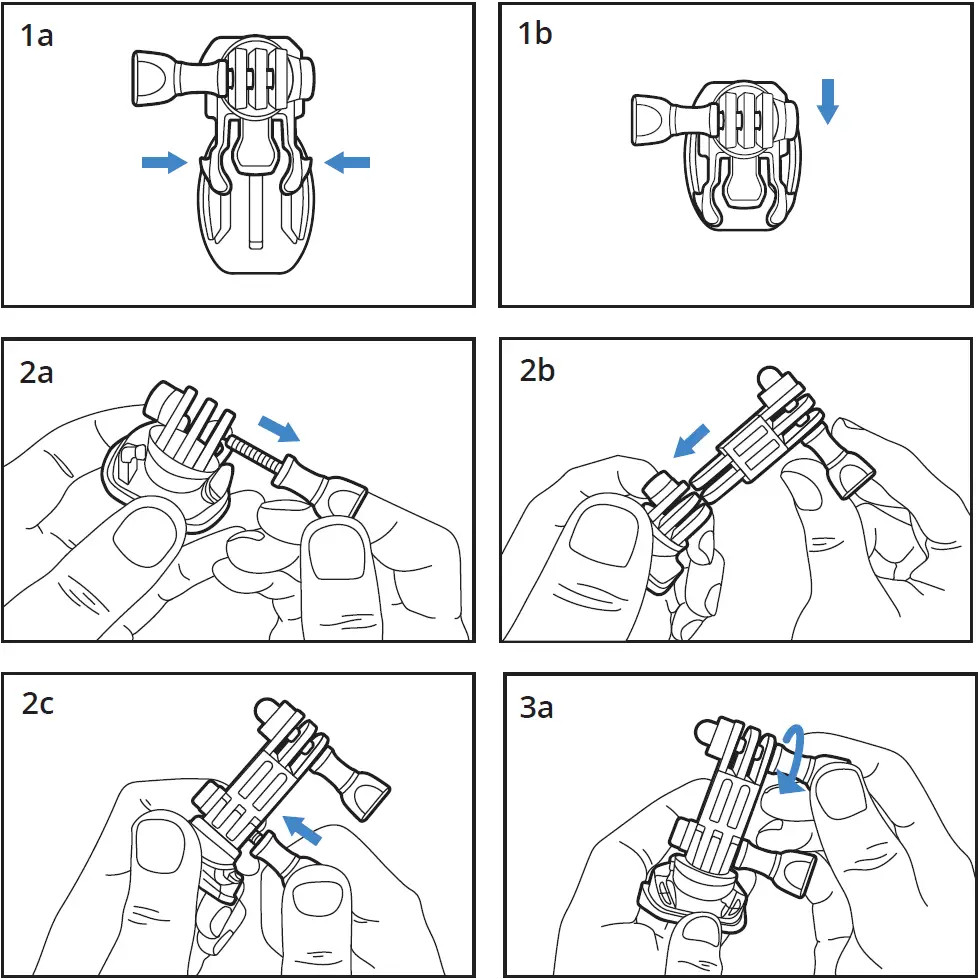 1a

1b

2a

2b

2c

3a