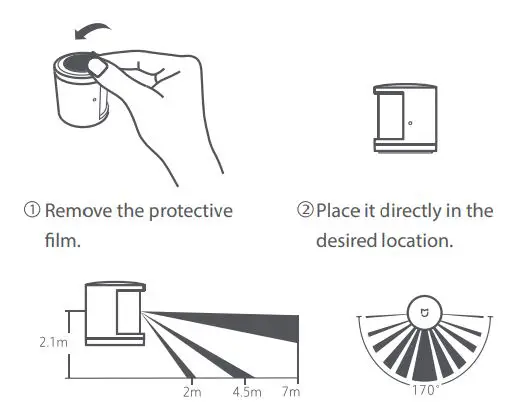 ① Remove the protective film.

② Place it directly in the desired location.

2.1m

2m

4.5m

7m

170°