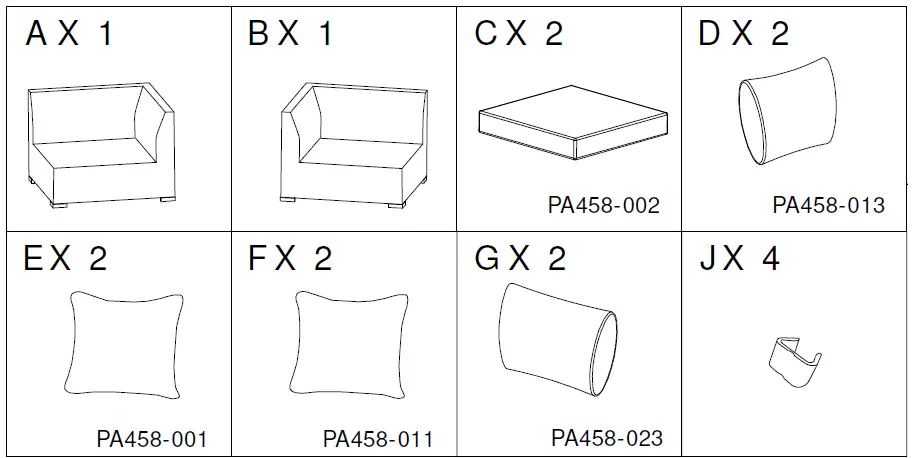 | A X 1 | B X 1 | C X 2 PA458-002 | D X 2 PA458-013 |
|---|---|---|---|
| E X 2 PA458-001 | F X 2 PA458-011 | G X 2 PA458-023 | J X 4 |