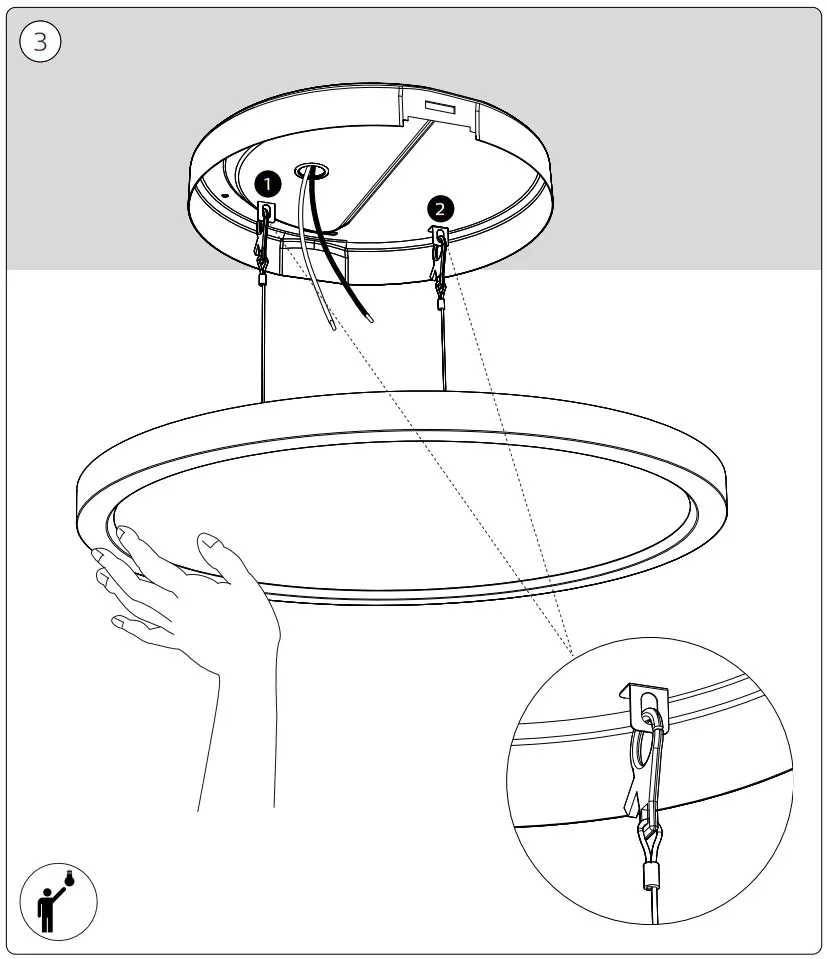 3

1

2