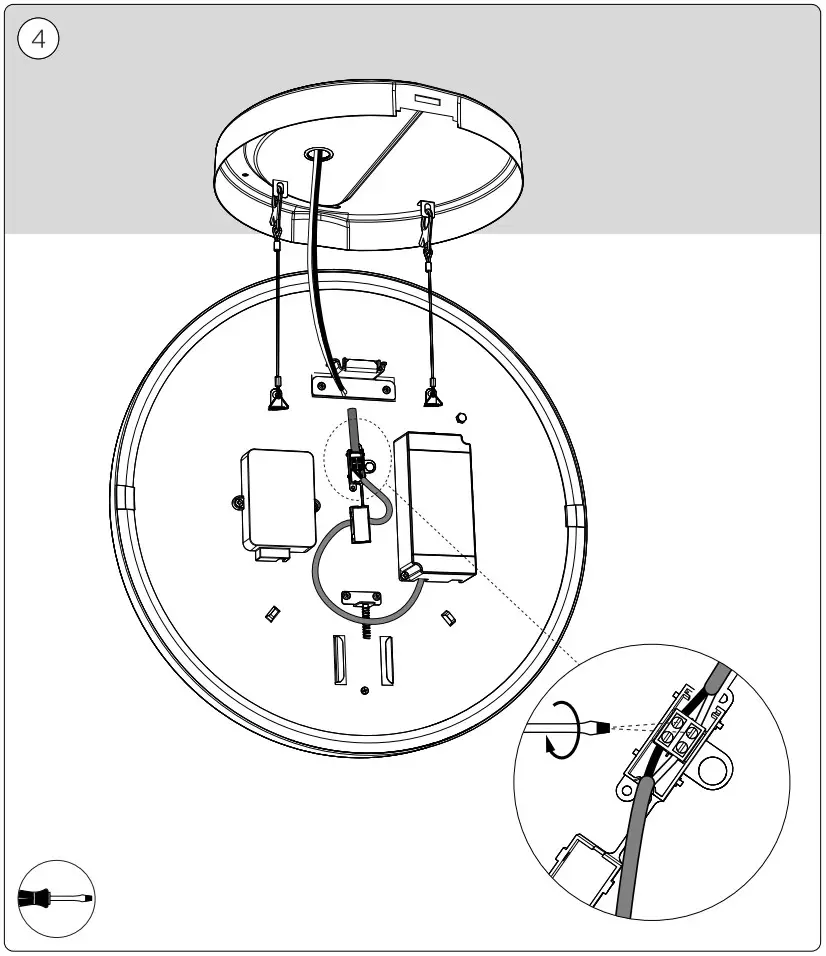 4