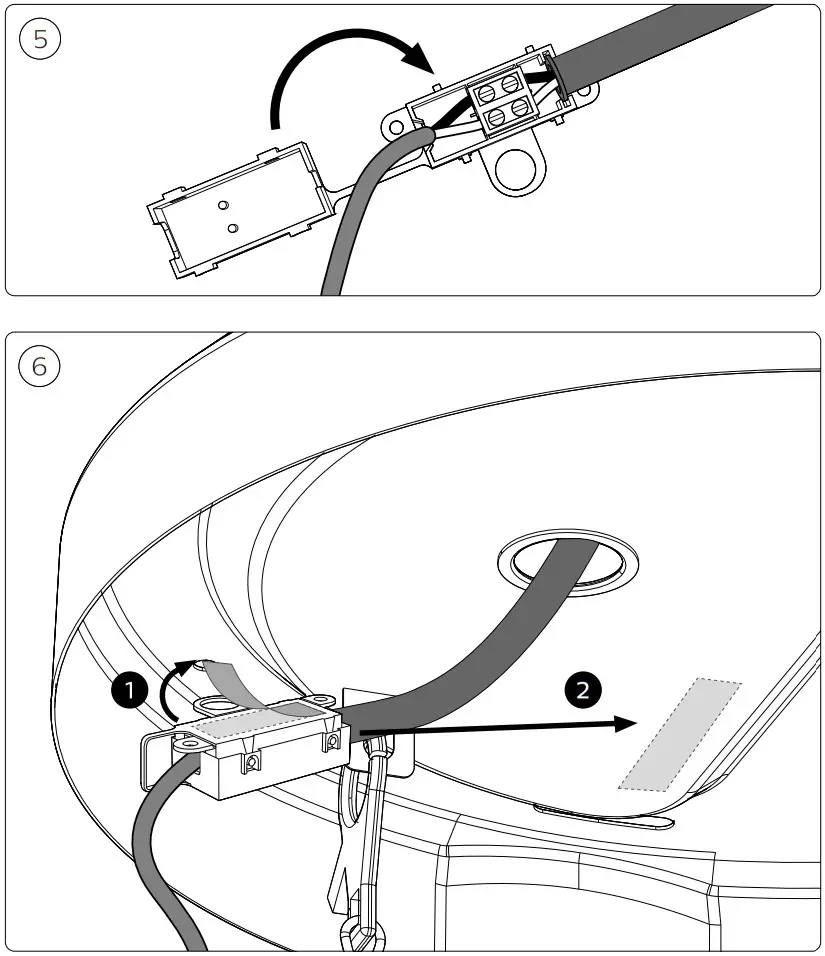 5

6

1

2