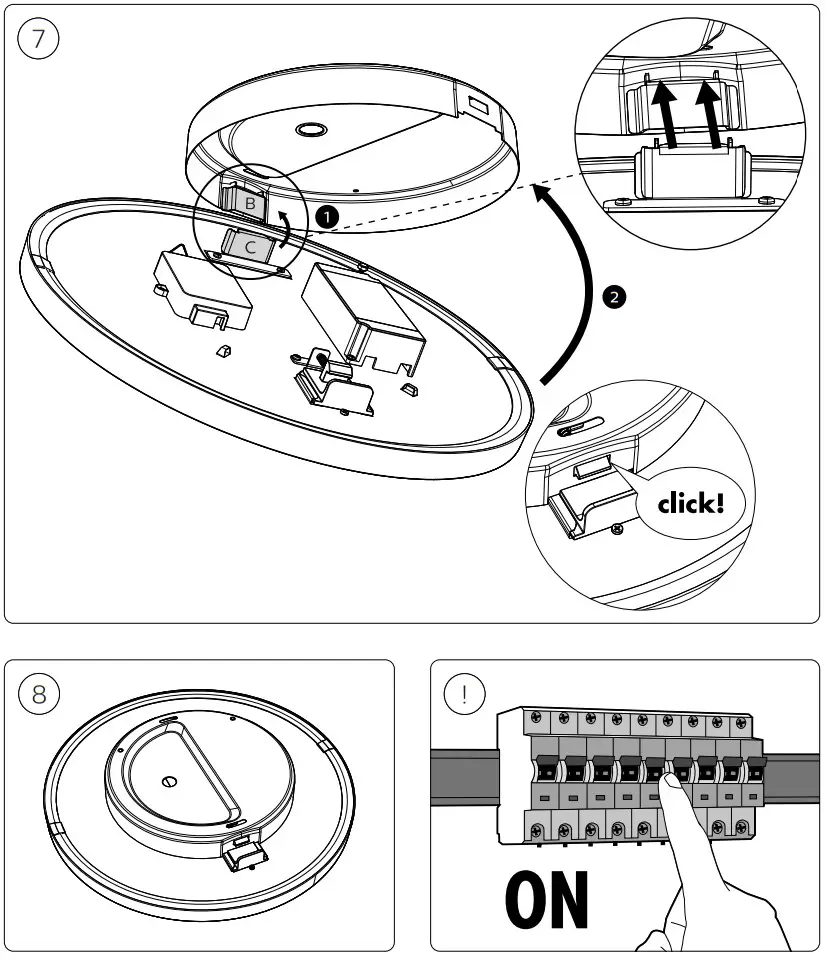 7

B

C

1

2

click!

8

!

ON