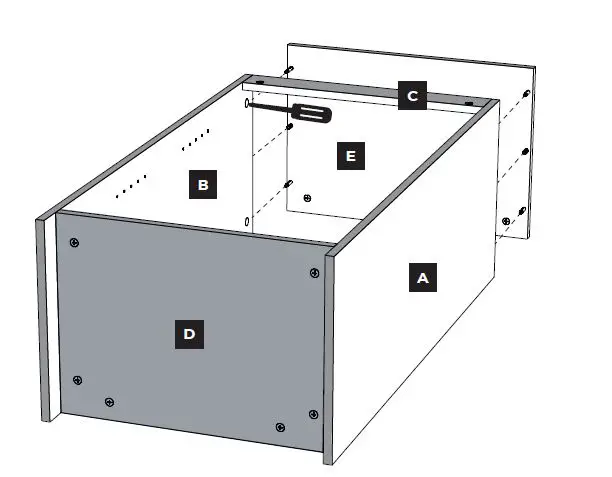 C
E
B
A
D