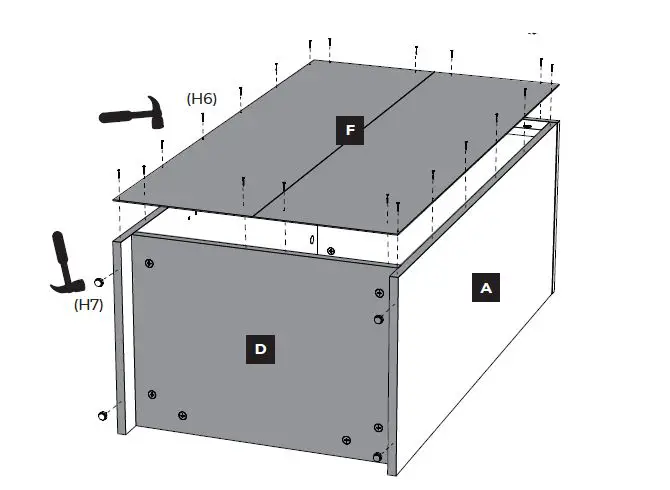 (H6)
F
(H7)
A
D