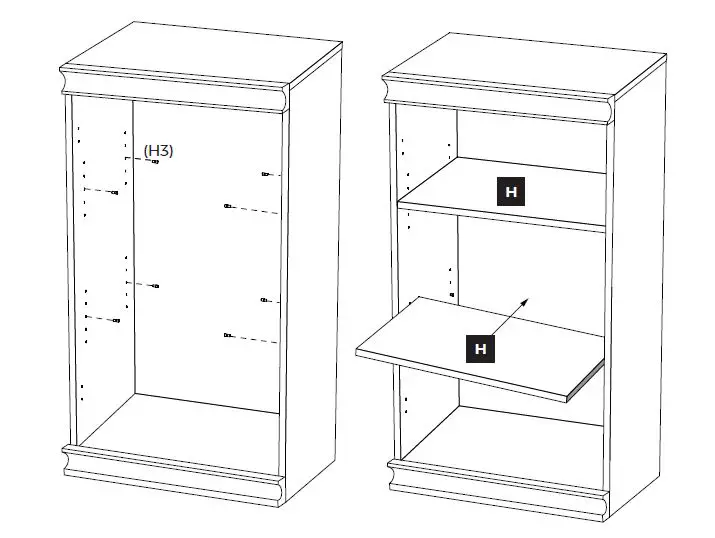 (H3)

H

H