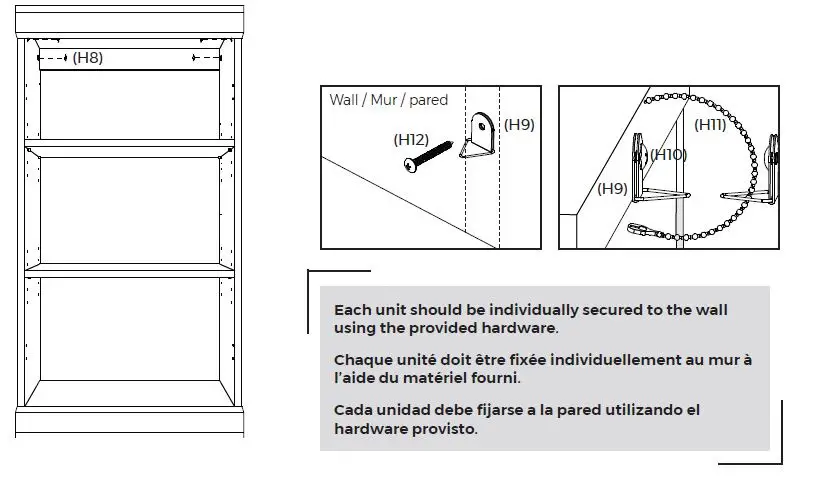 (H8)

Wall / Mur / pared

(H12)

(H9)

(H11)

(H10)

(H9)

Each unit should be individually secured to the wall using the provided hardware.

Chaque unité doit être fixée individuellement au mur à l'aide du matériel fourni.

Cada unidad debe fijarse a la pared utilizando el hardware provisto.