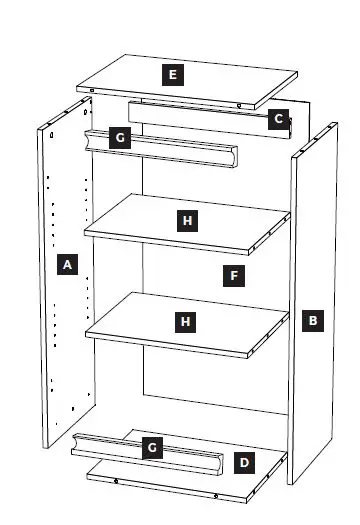 E
C
G
H
A
F
H
B
G
D