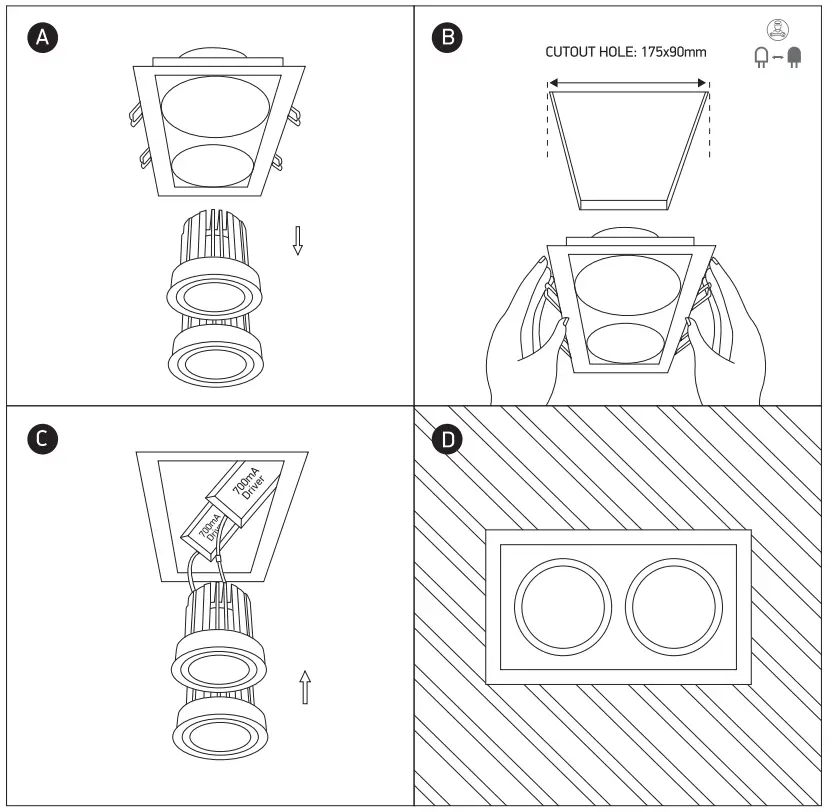 A

B

CUTOUT HOLE: 175x90mm

C

700mA Driver

700mA Driver

D