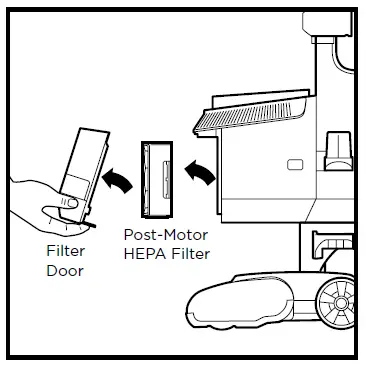 Filter Door

Post-Motor HEPA Filter