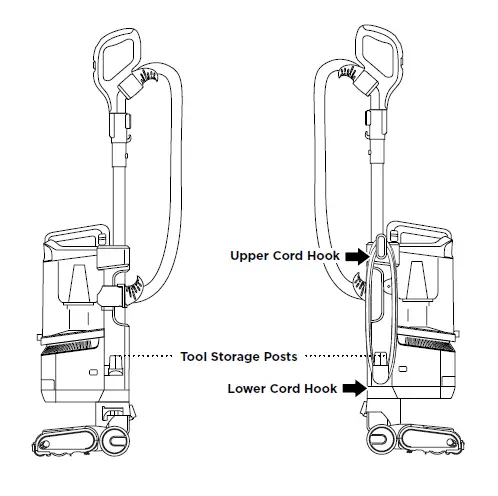 Upper Cord Hook

Tool Storage Posts

Lower Cord Hook