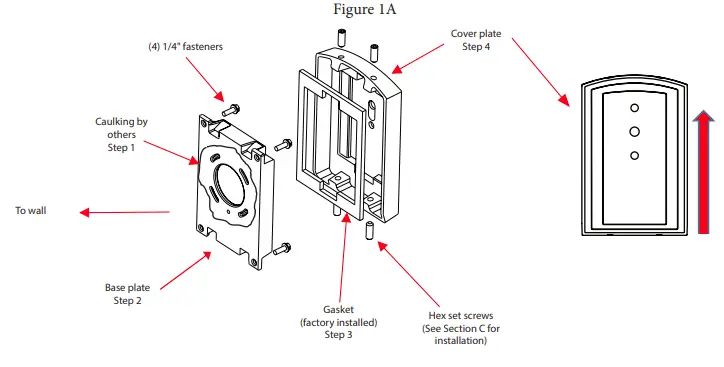 Figure 1A

(4) 1/4" fasteners

Cover plate
Step 4

Caulking by others
Step 1

To wall

Base plate
Step 2

Gasket
(factory installed)
Step 3

Hex set screws
(See Section C for installation)