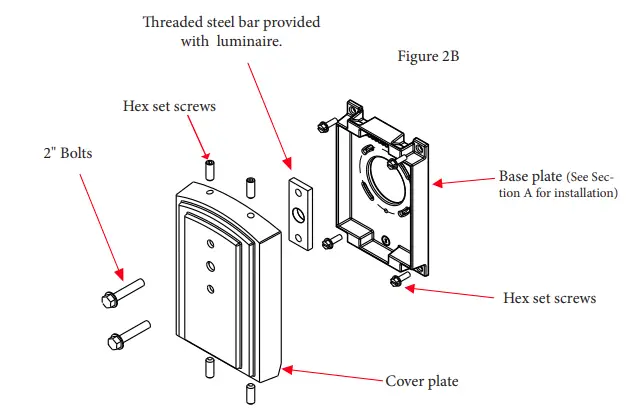 Threaded steel bar provided with luminaire.

Figure 2B

Hex set screws

2" Bolts

Base plate (See Section A for installation)

Hex set screws

Cover plate